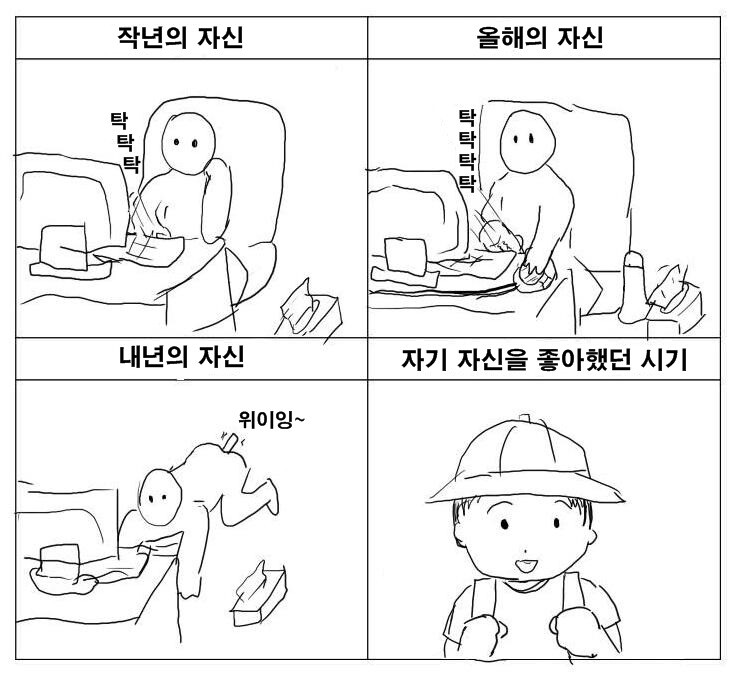 작년의 자신

탁
탁
탁

올해의 자신

탁
탁
탁
탁

내년의 자신

위이잉~

자기 자신을 좋아했던 시기